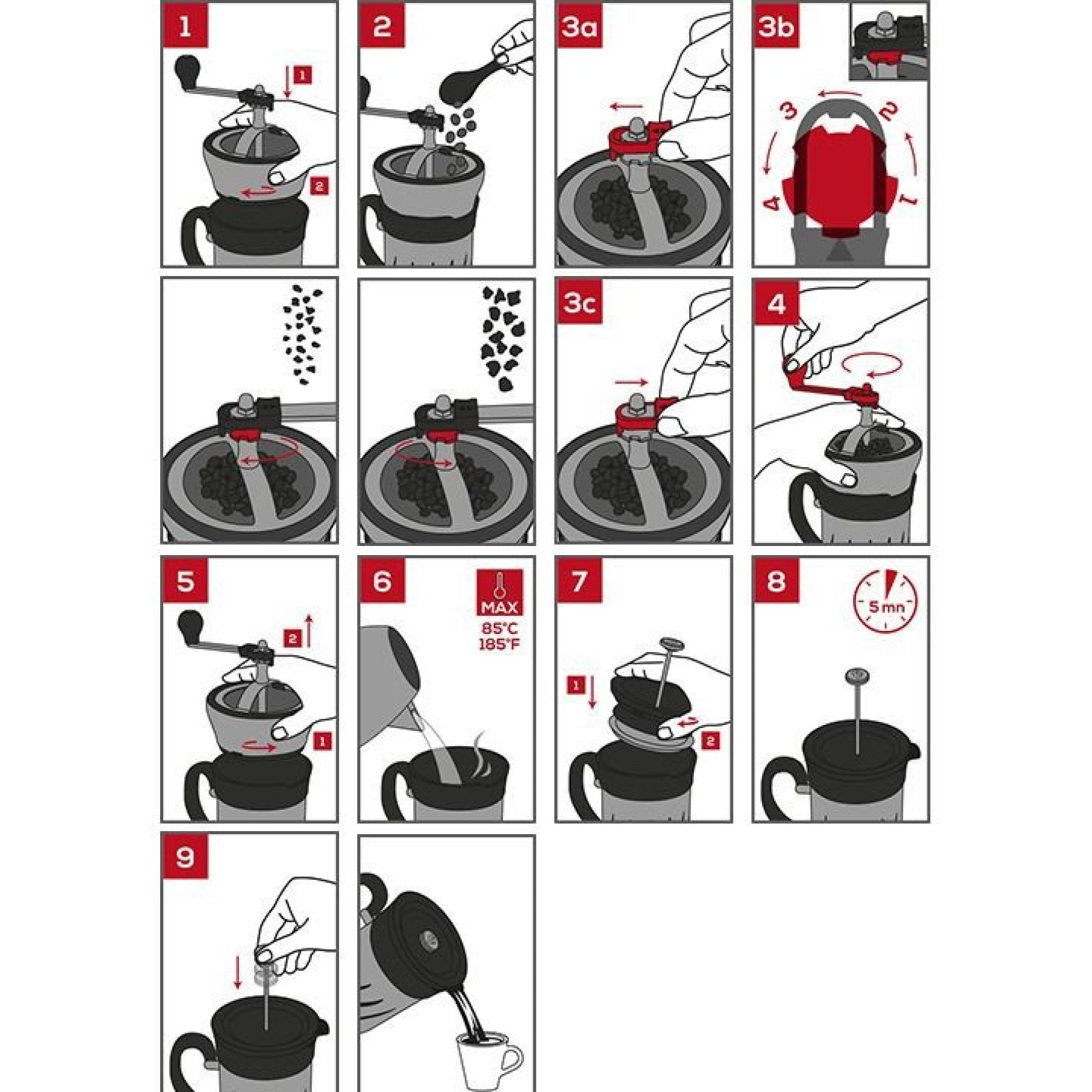 1
1
2

2

3a

3b
3
2
4
1

3c

4

5
2
1

6
MAX
85°C
185°F

7
1
2

8
5 mn

9